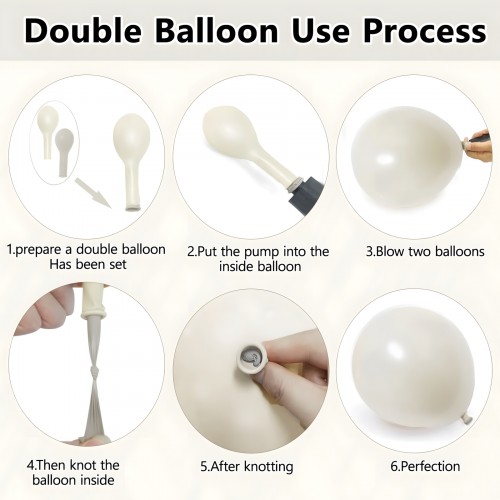 Double Balloon Use Process

1.prepare a double balloon Has been set

2.Put the pump into the inside balloon

3.Blow two balloons

4.Then knot the balloon inside

5.After knotting

6.Perfection