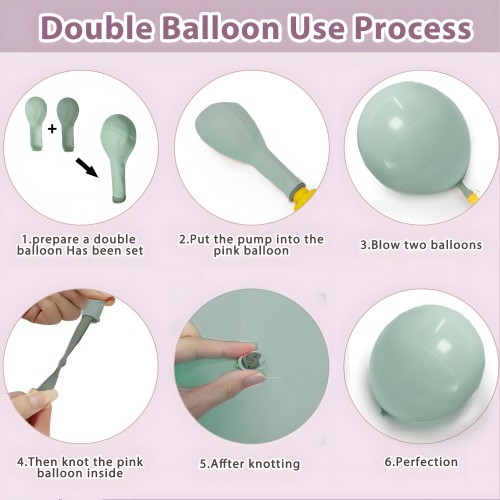 Double Balloon Use Process

+

1.prepare a double balloon Has been set

2.Put the pump into the pink balloon

3.Blow two balloons

4.Then knot the pink balloon inside

5.Affter knotting

6.Perfection