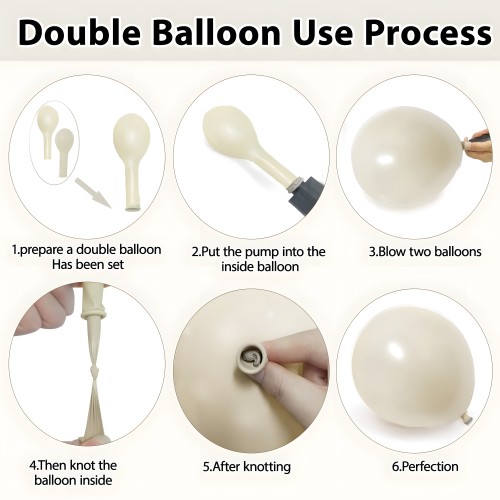 Double Balloon Use Process

1.prepare a double balloon Has been set

2.Put the pump into the inside balloon

3.Blow two balloons

4.Then knot the balloon inside

5.After knotting

6.Perfection