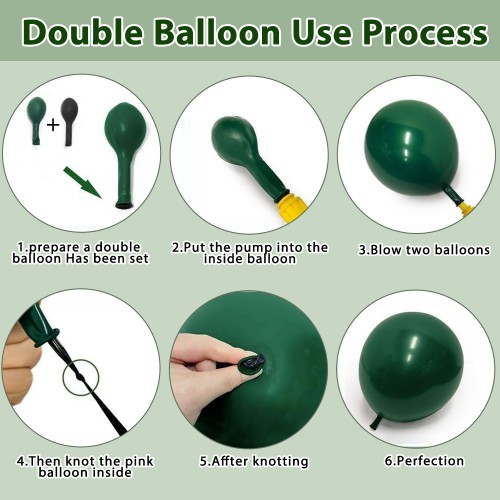 Double Balloon Use Process

+

1.prepare a double balloon Has been set

2.Put the pump into the inside balloon

3.Blow two balloons

4.Then knot the pink balloon inside

5.Affter knotting

6.Perfection