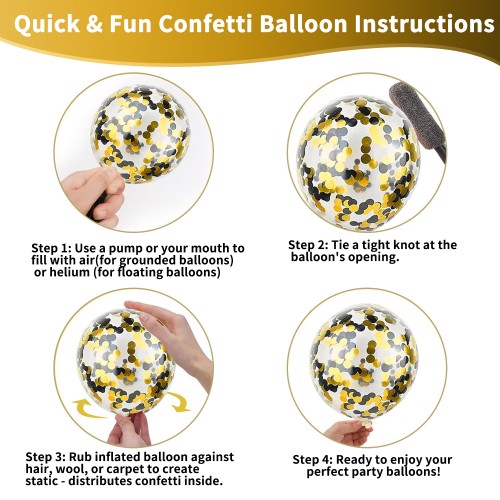 Quick & Fun Confetti Balloon Instructions

Step 1: Use a pump or your mouth to fill with air(for grounded balloons) or helium (for floating balloons)

Step 2: Tie a tight knot at the balloon's opening.

Step 3: Rub inflated balloon against hair, wool, or carpet to create static - distributes confetti inside.

Step 4: Ready to enjoy your perfect party balloons!