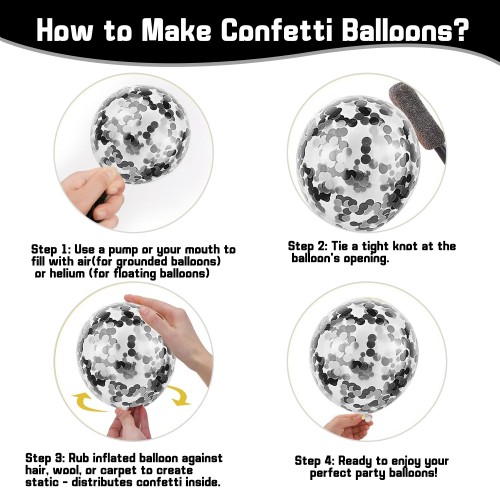 How to Make Confetti Balloons?

Step 1: Use a pump or your mouth to fill with air(for grounded balloons) or helium (for floating balloons)

Step 2: Tie a tight knot at the balloon's opening.

Step 3: Rub inflated balloon against hair, wool, or carpet to create static - distributes confetti inside.

Step 4: Ready to enjoy your perfect party balloons!